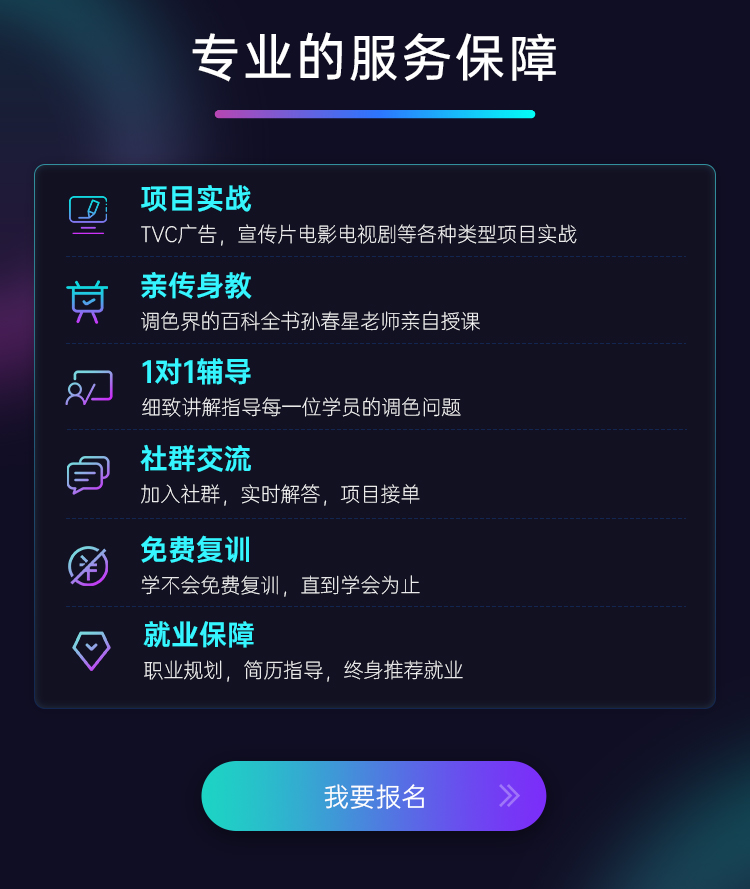 专业的服务保障

项目实战
TVC广告，宣传片电影电视剧等各种类型项目实战

亲传身教
调色界的百科全书孙春星老师亲自授课

1对1辅导
细致讲解指导每一位学员的调色问题

社群交流
加入社群，实时解答，项目接单

免费复训
学不会免费复训，直到学会为止

就业保障
职业规划，简历指导，终身推荐就业

我要报名